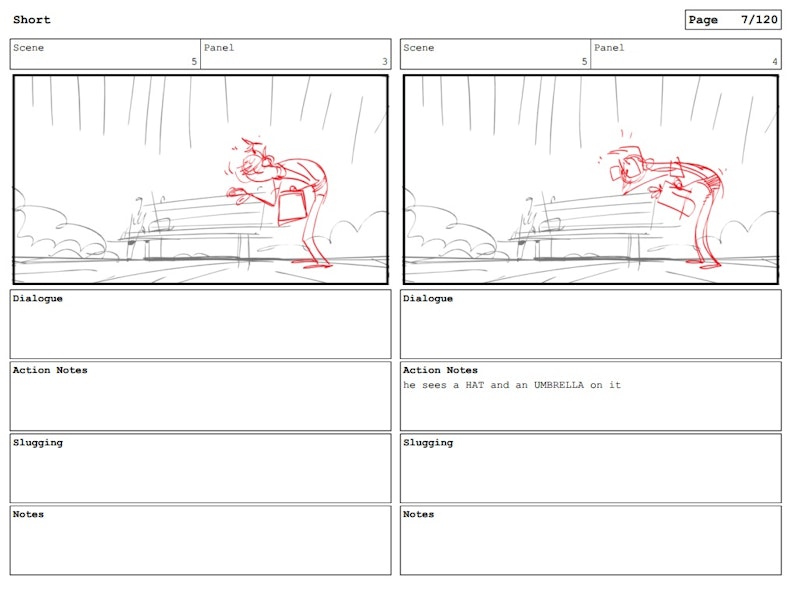 Short

Page 7/120

Scene
5

Panel
3

Dialogue

Action Notes

Slugging

Notes

Scene
5

Panel
4

Dialogue

Action Notes
he sees a HAT and an UMBRELLA on it

Slugging

Notes